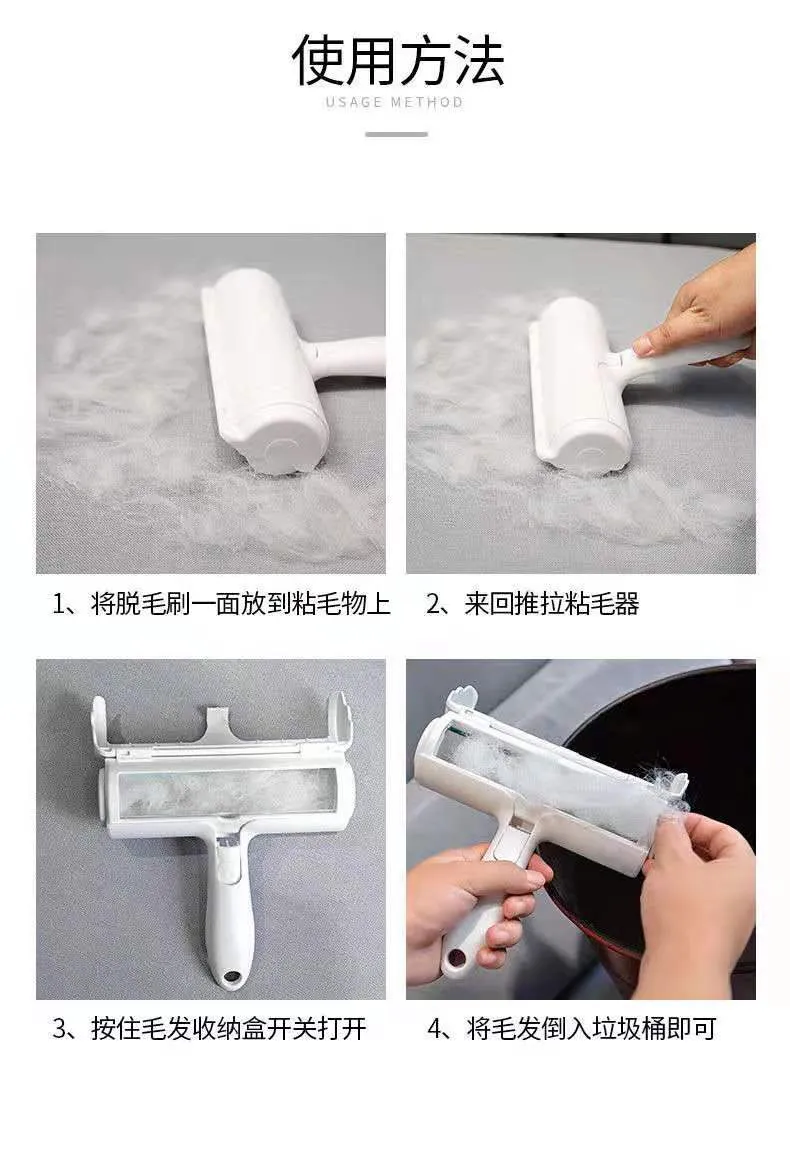 使用方法
USAGE METHOD

1、将脱毛刷一面放到粘毛物上

2、来回推拉粘毛器

3、按住毛发收纳盒开关打开

4、将毛发倒入垃圾桶即可